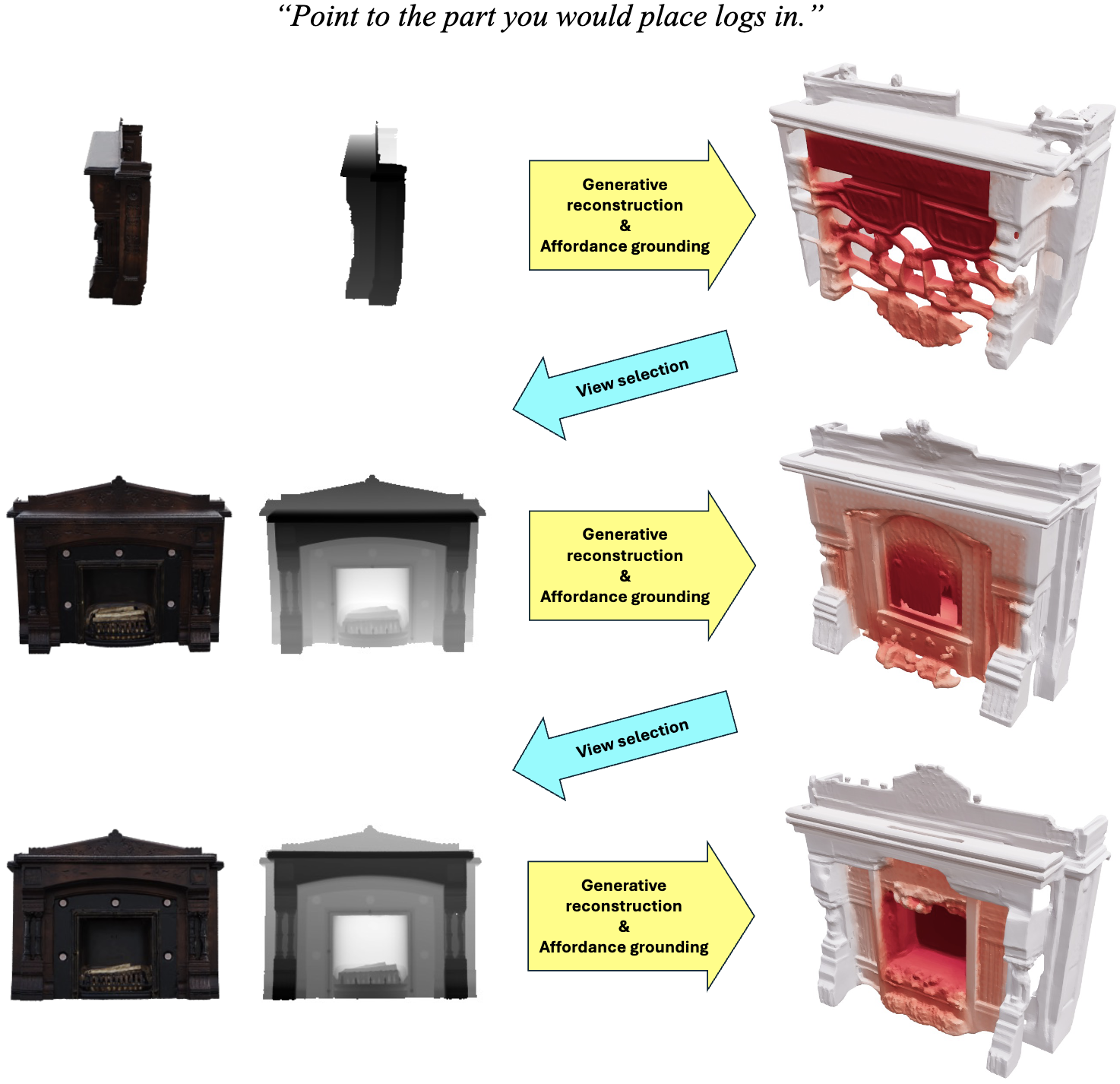 “Point to the part you would place logs in.”

Generative reconstruction & Affordance grounding

View selection

Generative reconstruction & Affordance grounding

View selection

Generative reconstruction & Affordance grounding