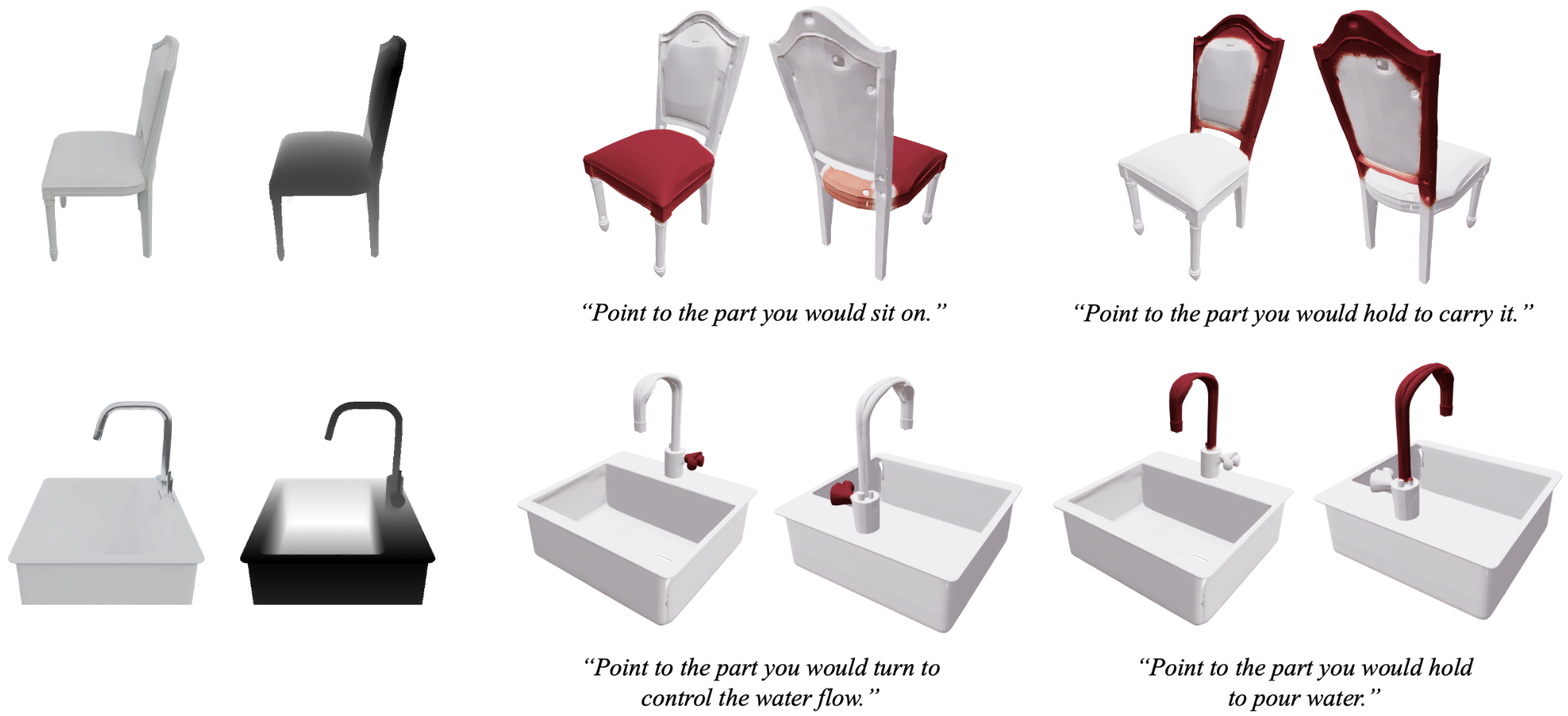 “Point to the part you would sit on.”

“Point to the part you would hold to carry it.”

“Point to the part you would turn to control the water flow.”

“Point to the part you would hold to pour water.”